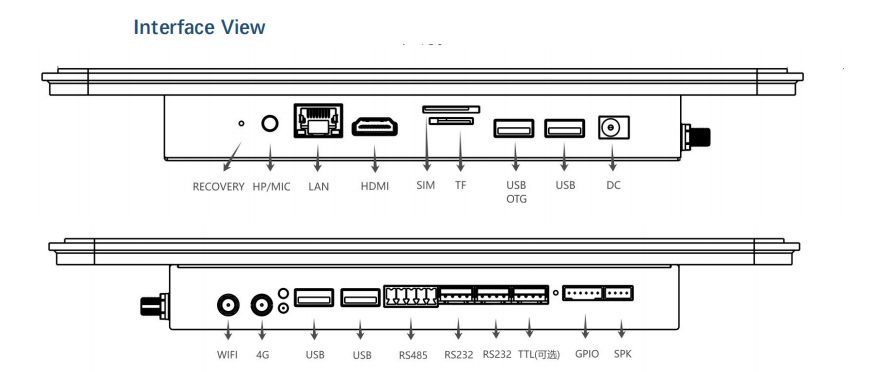 Interface View

RECOVERY HP/MIC LAN HDMI SIM TF USB OTG USB DC

WIFI 4G USB USB RS485 RS232 RS232 TTL(可选) GPIO SPK